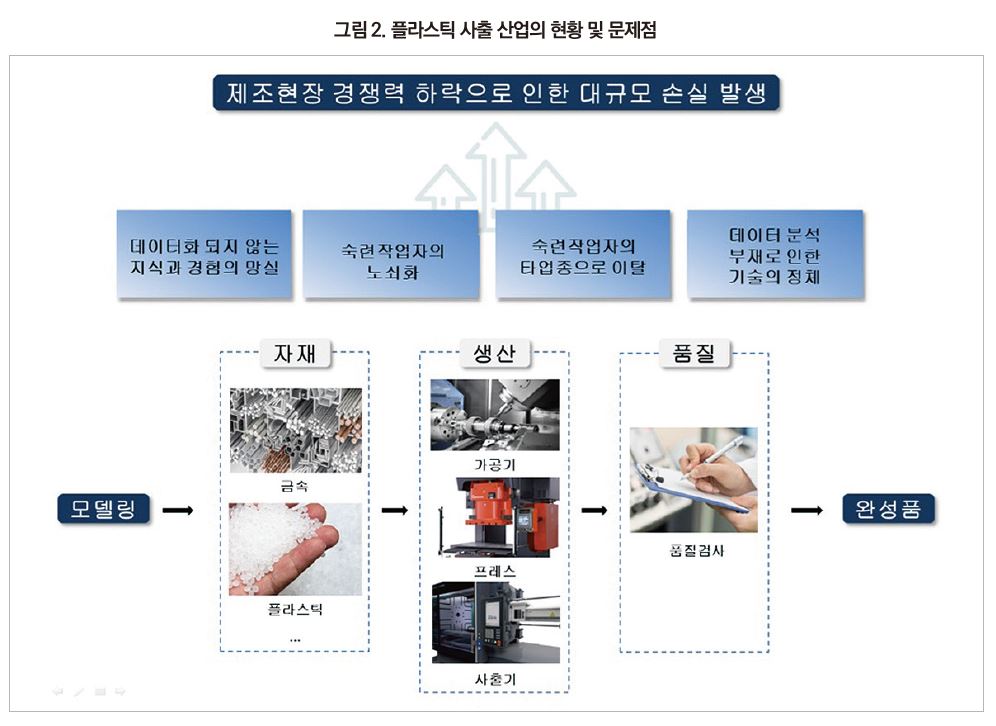 그림 2. 플라스틱 사출 산업의 현황 및 문제점

제조현장 경쟁력 하락으로 인한 대규모 손실 발생

데이터화 되지 않는 지식과 경험의 망실

숙련작업자의 노쇠화

숙련작업자의 타업종으로 이탈

데이터 분석 부재로 인한 기술의 정체

모델링

자재

금속

플라스틱

...

생산

가공기

프레스

사출기

품질

품질검사

완성품