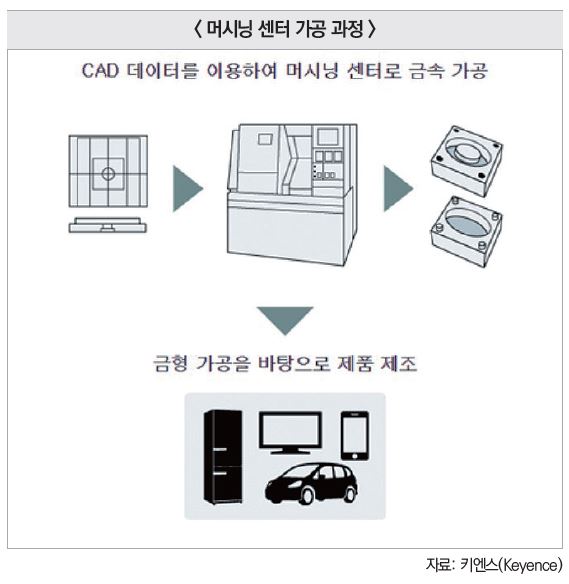 〈 머시닝 센터 가공 과정 〉

CAD 데이터를 이용하여 머시닝 센터로 금속 가공

금형 가공을 바탕으로 제품 제조

자료: 키엔스(Keyence)